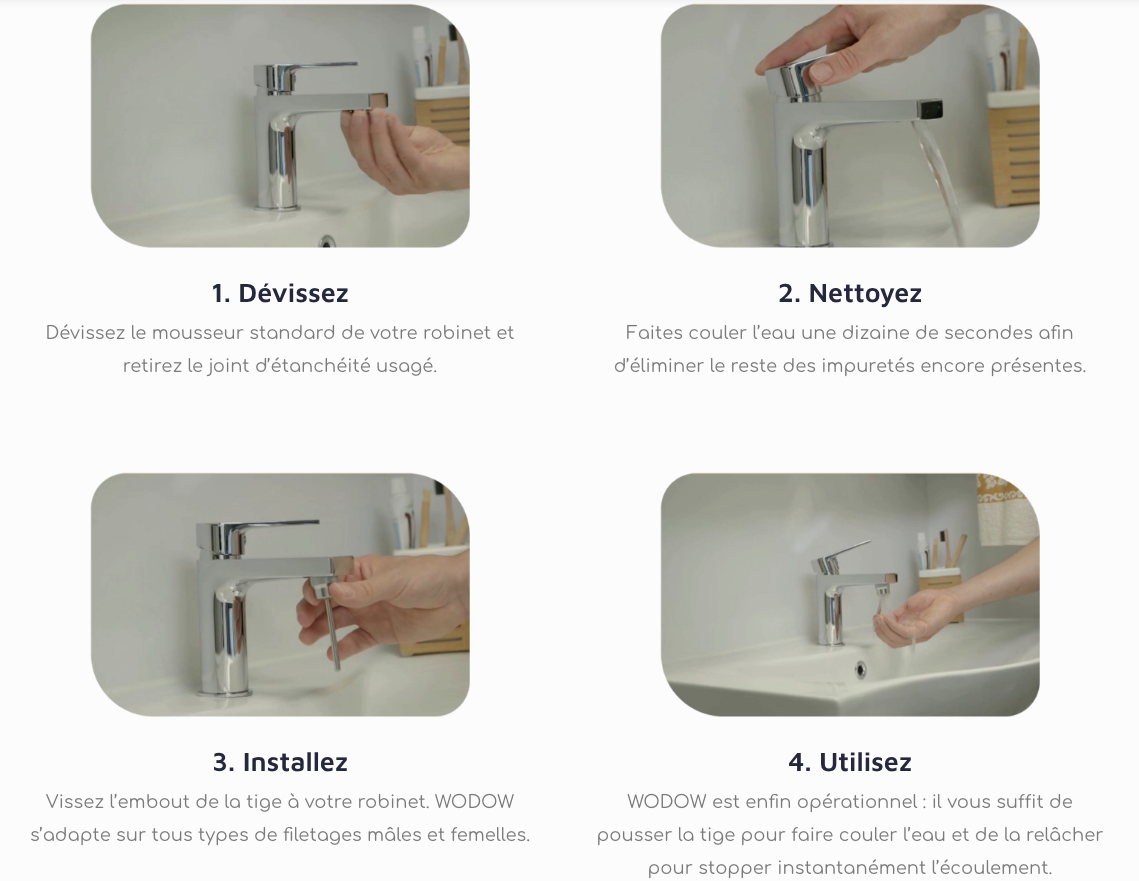 1. Dévissez

Dévissez le mousseur standard de votre robinet et retirez le joint d'étanchéité usagé.

2. Nettoyez

Faites couler l'eau une dizaine de secondes afin d'éliminer le reste des impuretés encore présentes.

3. Installez

Vissez l'embout de la tige à votre robinet. WODOW s'adapte sur tous types de filetages mâles et femelles.

4. Utilisez

WODOW est enfin opérationnel : il vous suffit de pousser la tige pour faire couler l'eau et de la relâcher pour stopper instantanément l'écoulement.